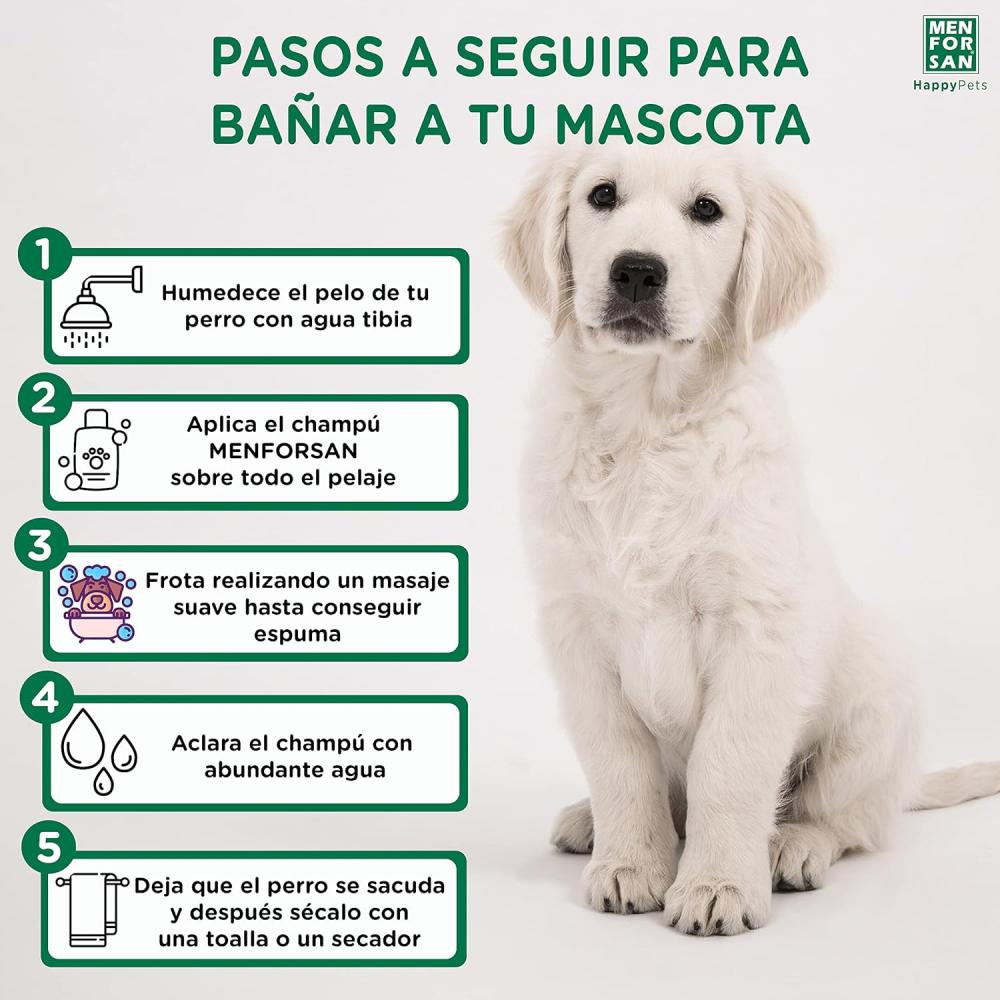 PASOS A SEGUIR PARA BAÑAR A TU MASCOTA

MEN FOR SAN
HappyPets

1
Humedece el pelo de tu perro con agua tibia

2
Aplica el champú MENFORSAN sobre todo el pelaje

3
Frota realizando un masaje suave hasta conseguir espuma

4
Aclara el champú con abundante agua

5
Deja que el perro se sacuda y después sécalo con una toalla o un secador